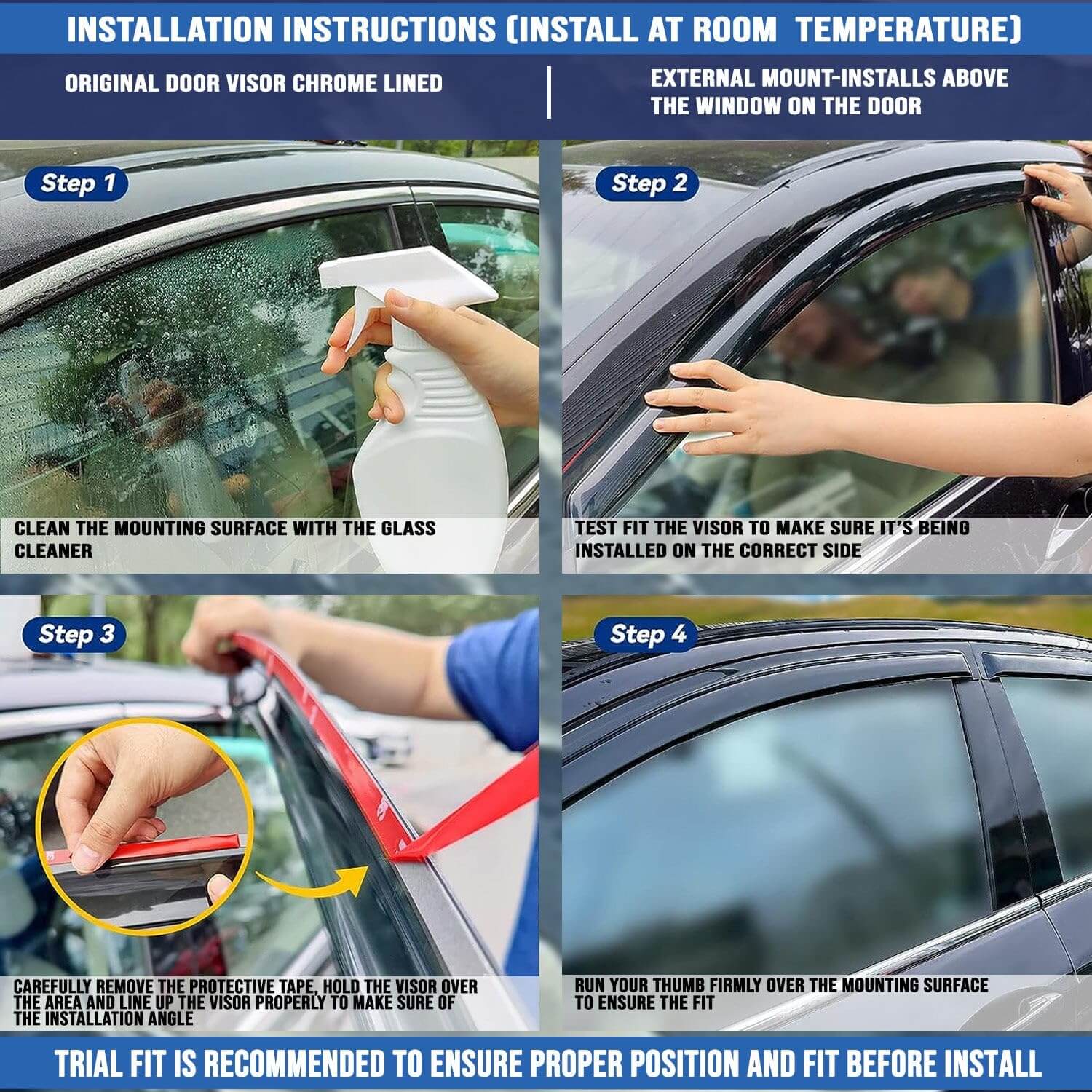 INSTALLATION INSTRUCTIONS (INSTALL AT ROOM TEMPERATURE)

ORIGINAL DOOR VISOR CHROME LINED

EXTERNAL MOUNT-INSTALLS ABOVE THE WINDOW ON THE DOOR

Step 1

CLEAN THE MOUNTING SURFACE WITH THE GLASS CLEANER

Step 2

TEST FIT THE VISOR TO MAKE SURE IT'S BEING INSTALLED ON THE CORRECT SIDE

Step 3

CAREFULLY REMOVE THE PROTECTIVE TAPE, HOLD THE VISOR OVER THE AREA AND LINE UP THE VISOR PROPERLY TO MAKE SURE OF THE INSTALLATION ANGLE

Step 4

RUN YOUR THUMB FIRMLY OVER THE MOUNTING SURFACE TO ENSURE THE FIT

TRIAL FIT IS RECOMMENDED TO ENSURE PROPER POSITION AND FIT BEFORE INSTALL